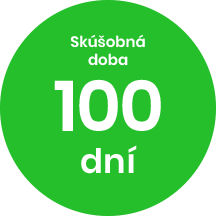 Skúšobná doba

100

dní